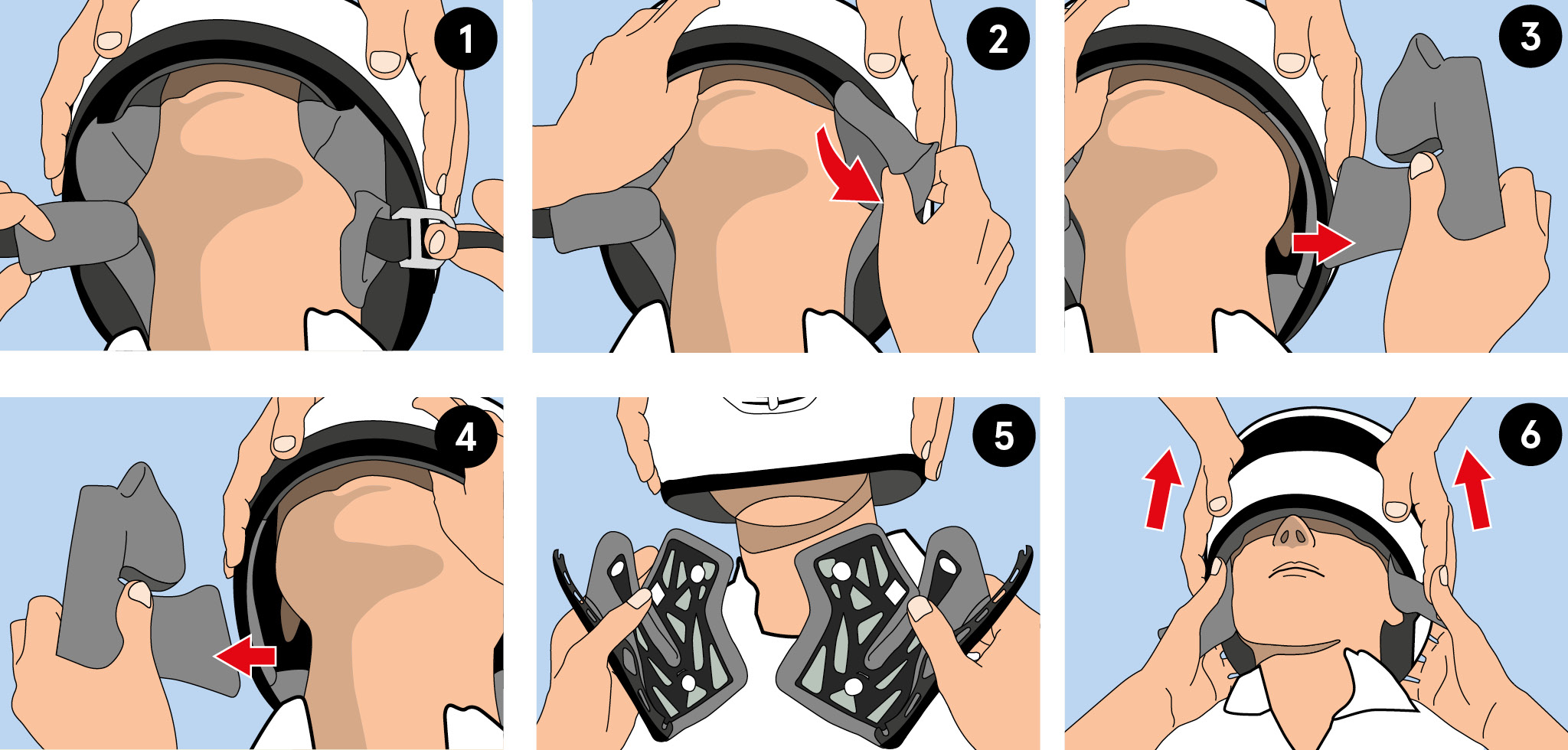 1

2

3

4

5

6