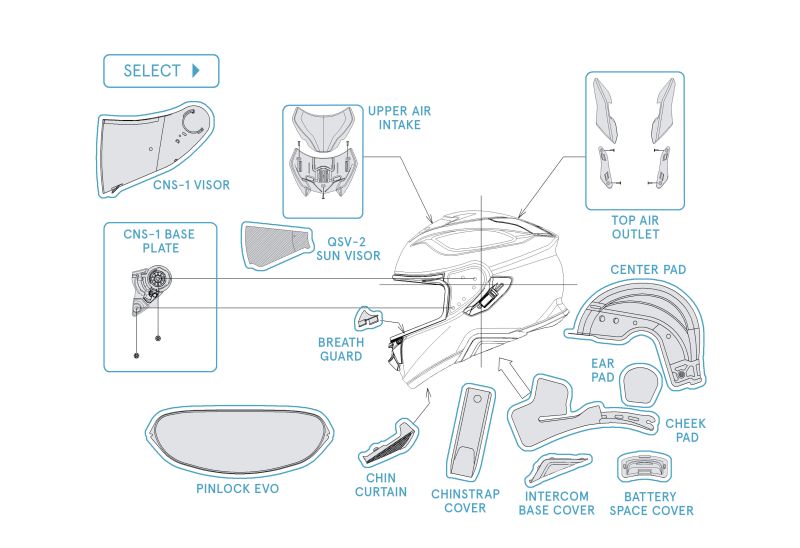 SELECT

CNS-1 VISOR

UPPER AIR INTAKE

TOP AIR OUTLET

CNS-1 BASE PLATE

QSV-2 SUN VISOR

CENTER PAD

BREATH GUARD

EAR PAD

CHEEK PAD

PINLOCK EVO

CHIN CURTAIN

CHINSTRAP COVER

INTERCOM BASE COVER

BATTERY SPACE COVER